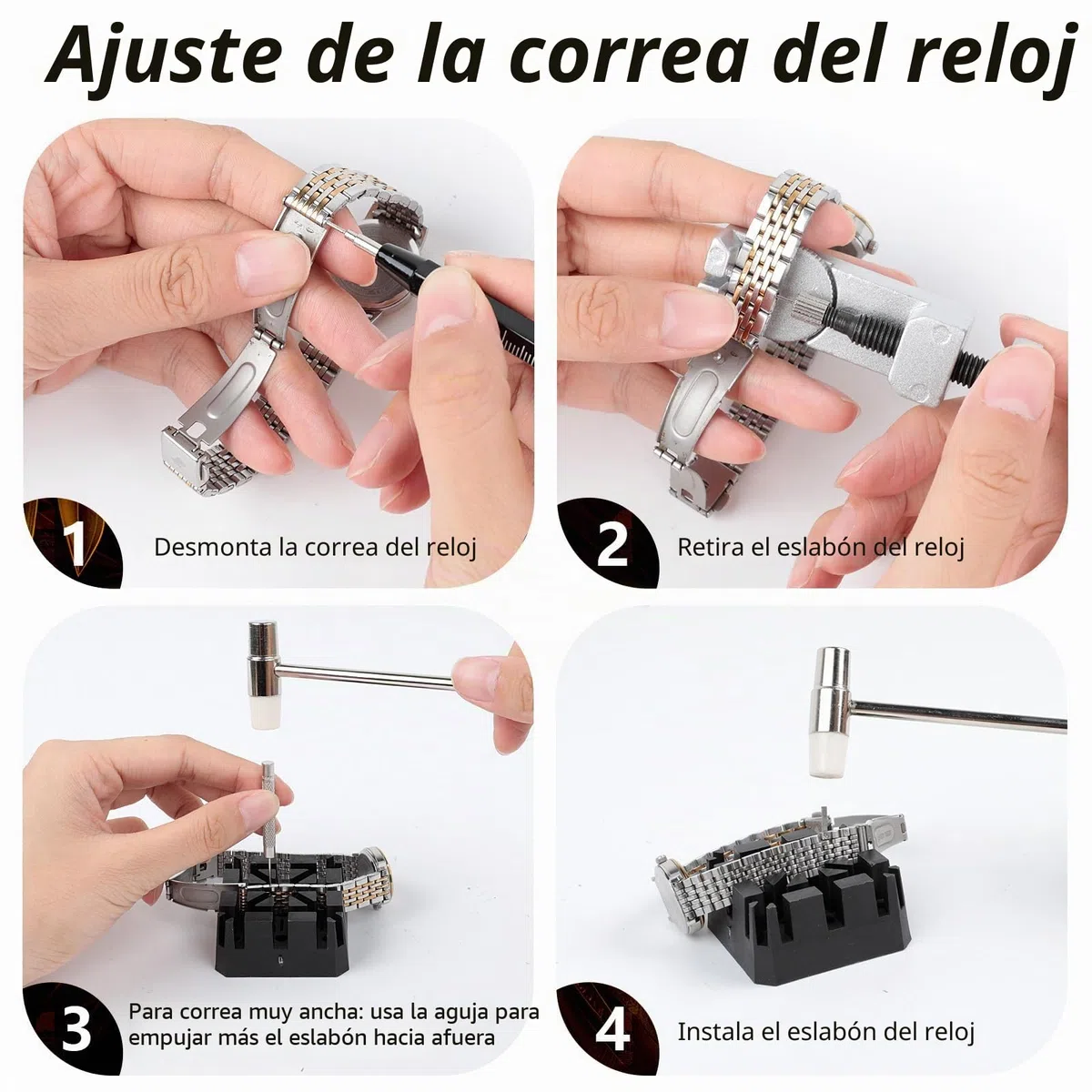 Ajuste de la correa del reloj

1 Desmonta la correa del reloj

2 Retira el eslabón del reloj

3 Para correa muy ancha: usa la aguja para empujar más el eslabón hacia afuera

4 Instala el eslabón del reloj