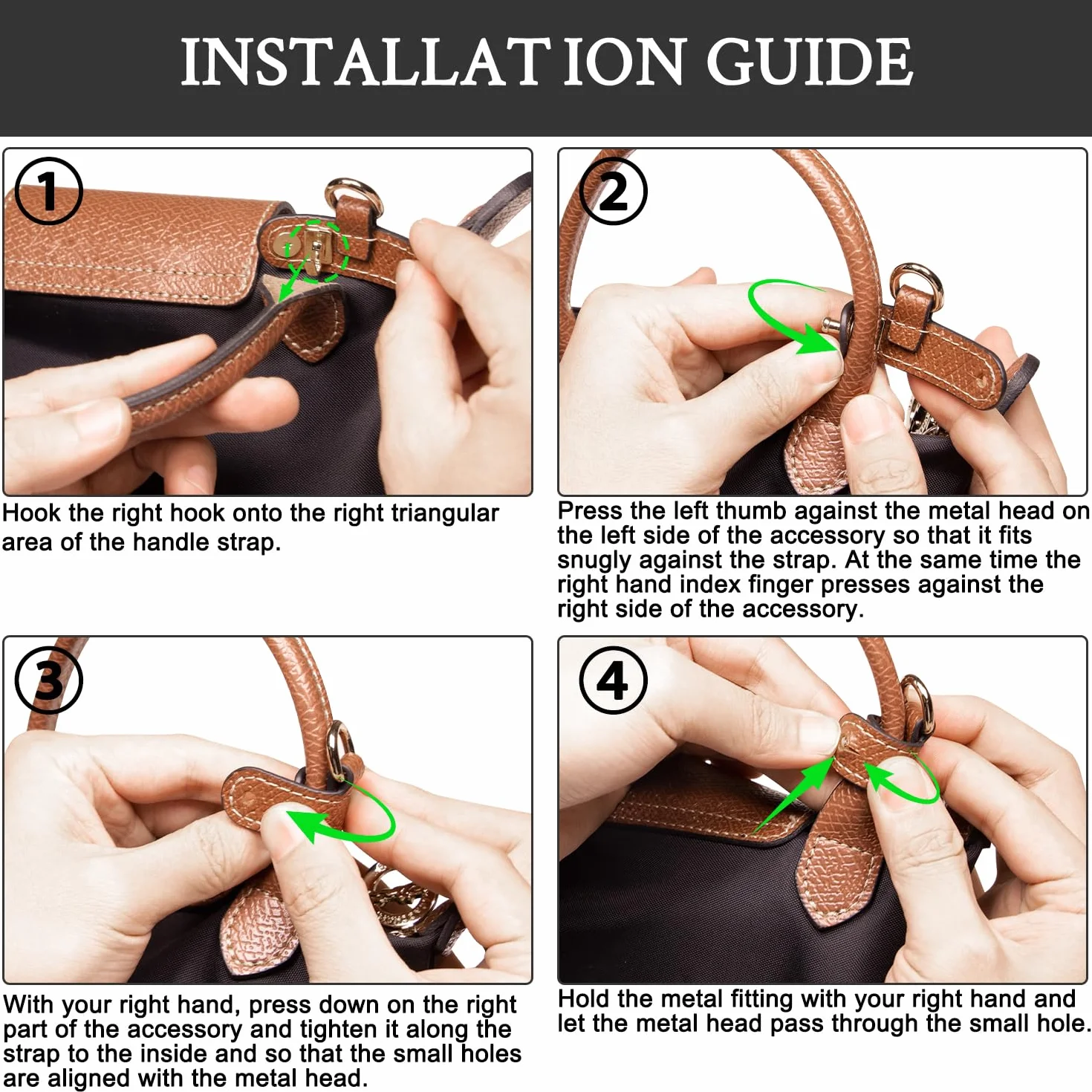 INSTALLAT ION GUIDE

1

Hook the right hook onto the right triangular area of the handle strap.

2

Press the left thumb against the metal head on the left side of the accessory so that it fits snugly against the strap. At the same time the right hand index finger presses against the right side of the accessory.

3

With your right hand, press down on the right part of the accessory and tighten it along the strap to the inside and so that the small holes are aligned with the metal head.

4

Hold the metal fitting with your right hand and let the metal head pass through the small hole.