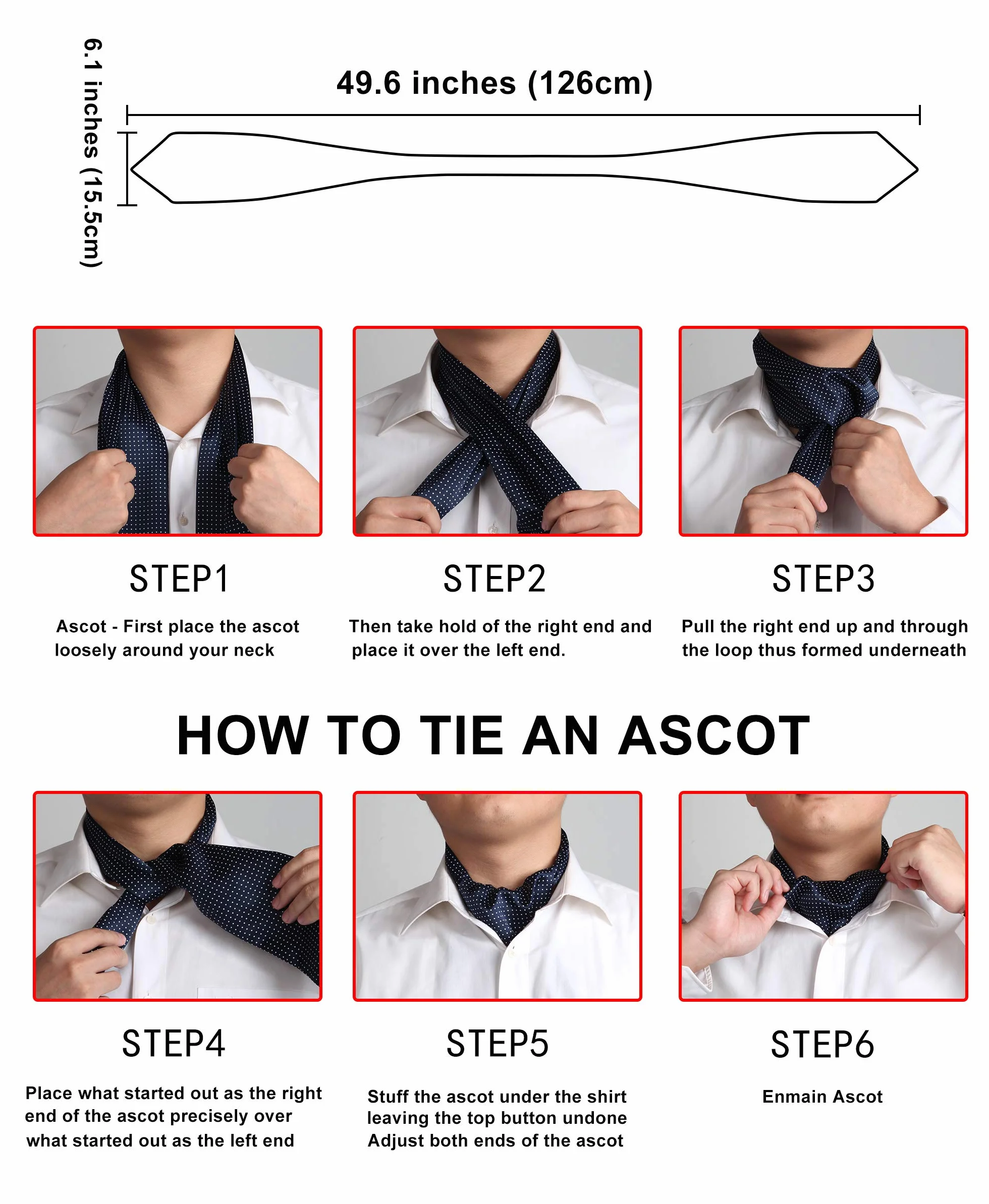 6.1 inches (15.5cm)

49.6 inches (126cm)

STEP1

Ascot - First place the ascot loosely around your neck

STEP2

Then take hold of the right end and place it over the left end.

STEP3

Pull the right end up and through the loop thus formed underneath

HOW TO TIE AN ASCOT

STEP4

Place what started out as the right end of the ascot precisely over what started out as the left end

STEP5

Stuff the ascot under the shirt leaving the top button undone Adjust both ends of the ascot

STEP6

Enmain Ascot