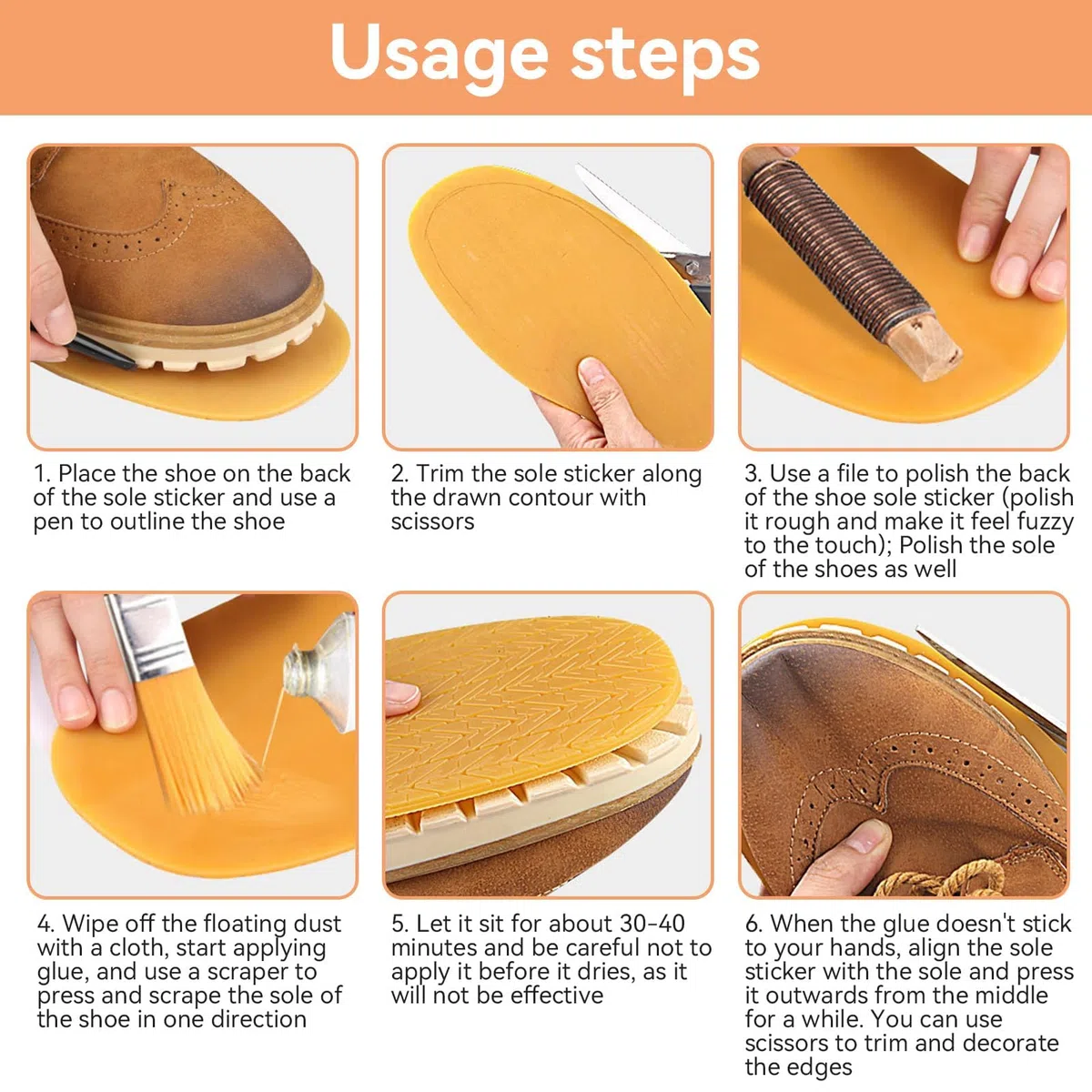 Usage steps

1. Place the shoe on the back of the sole sticker and use a pen to outline the shoe

2. Trim the sole sticker along the drawn contour with scissors

3. Use a file to polish the back of the shoe sole sticker (polish it rough and make it feel fuzzy to the touch); Polish the sole of the shoes as well

4. Wipe off the floating dust with a cloth, start applying glue, and use a scraper to press and scrape the sole of the shoe in one direction

5. Let it sit for about 30-40 minutes and be careful not to apply it before it dries, as it will not be effective

6. When the glue doesn't stick to your hands, align the sole sticker with the sole and press it outwards from the middle for a while. You can use scissors to trim and decorate the edges