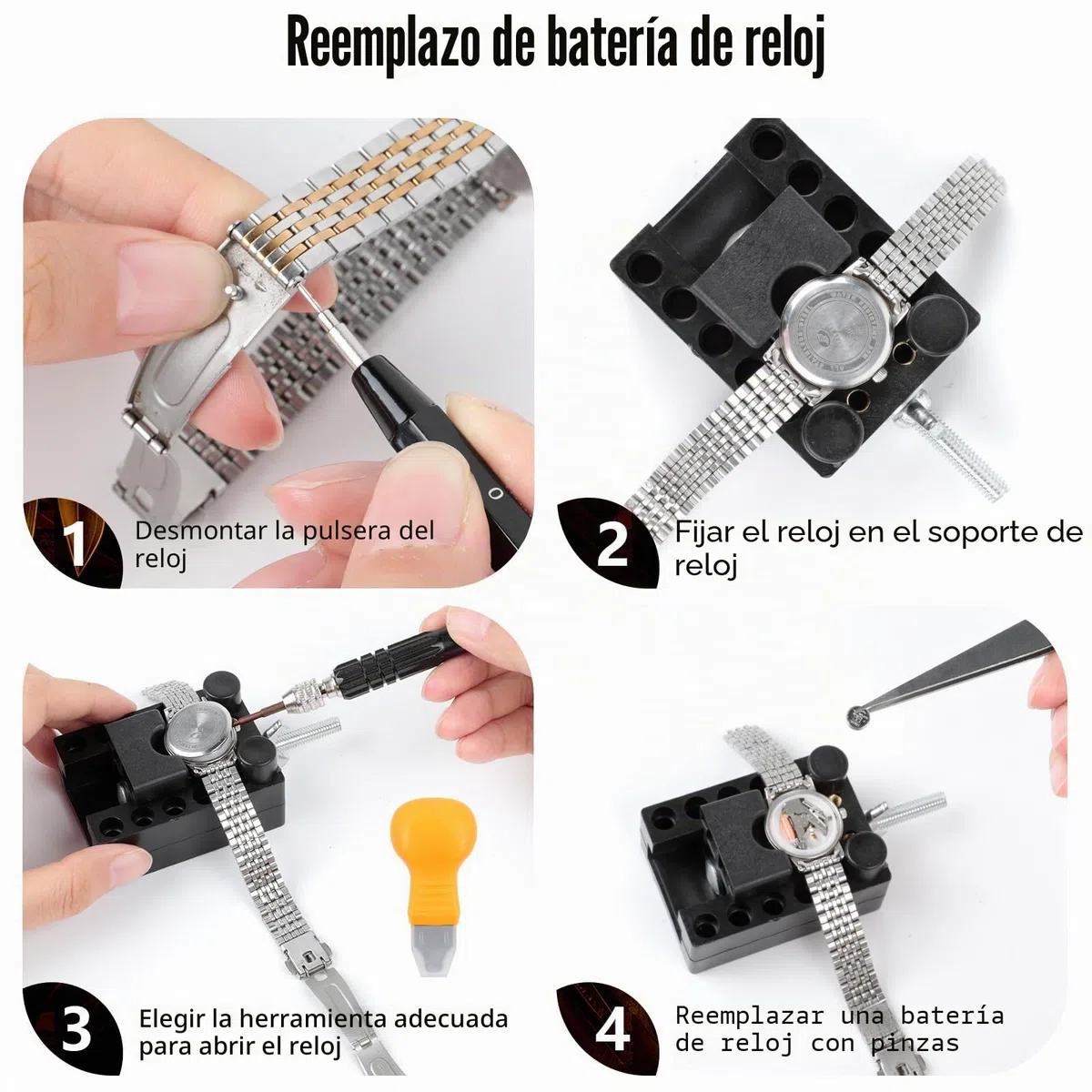 Reemplazo de batería de reloj

1 Desmontar la pulsera del reloj

2 Fijar el reloj en el soporte de reloj

3 Elegir la herramienta adecuada para abrir el reloj

4 Reemplazar una batería de reloj con pinzas